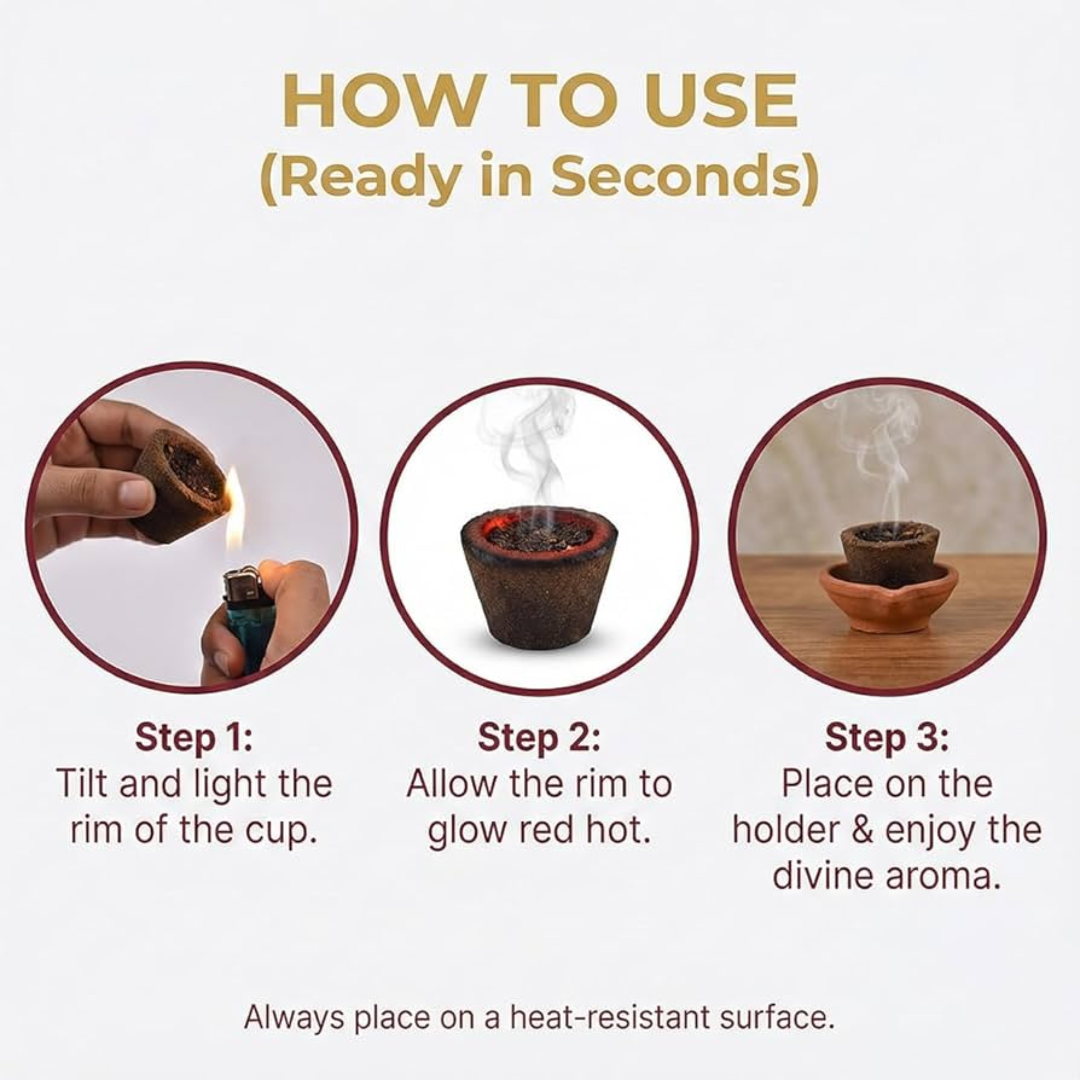 HOW TO USE
(Ready in Seconds)

Step 1:
Tilt and light the rim of the cup.

Step 2:
Allow the rim to glow red hot.

Step 3:
Place on the holder & enjoy the divine aroma.

Always place on a heat-resistant surface.